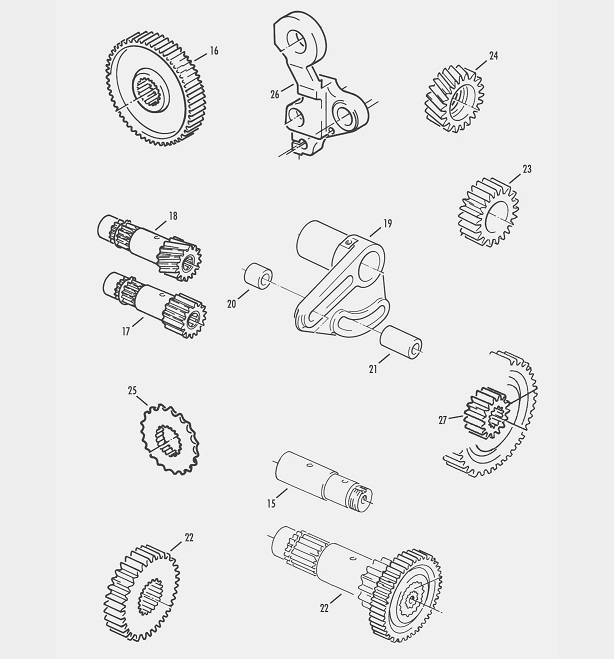 16

26

24

23

18

19

20

17

21

25

27

15

22

22